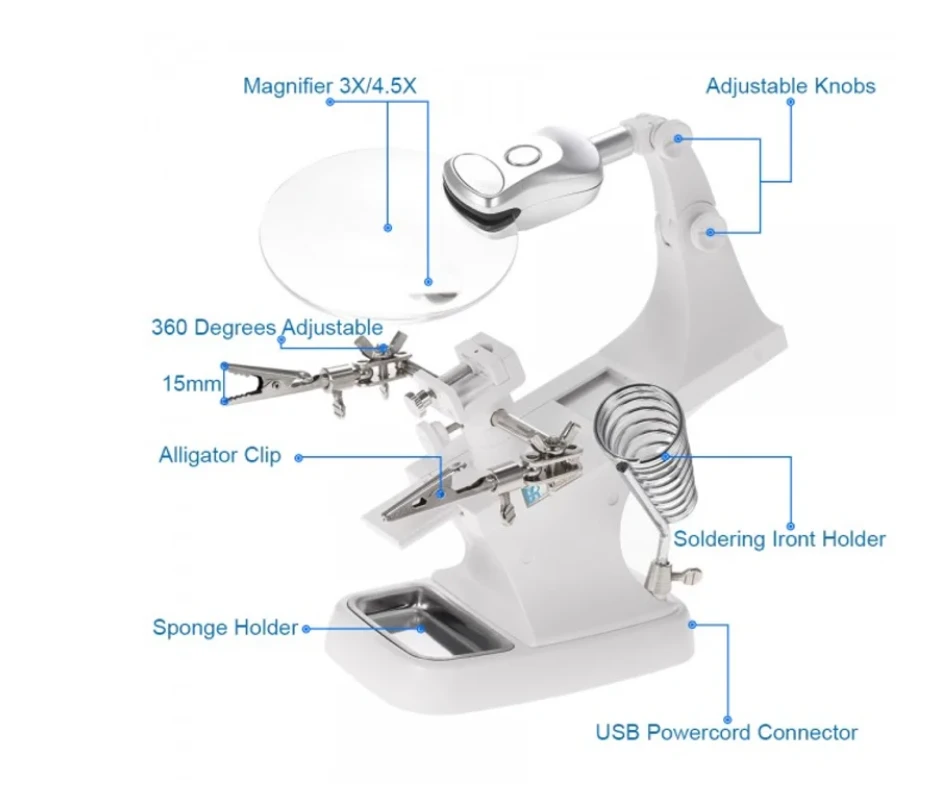 Magnifier 3X/4.5X

Adjustable Knobs

360 Degrees Adjustable

15mm

Alligator Clip

Soldering Iront Holder

Sponge Holder

USB Powercord Connector